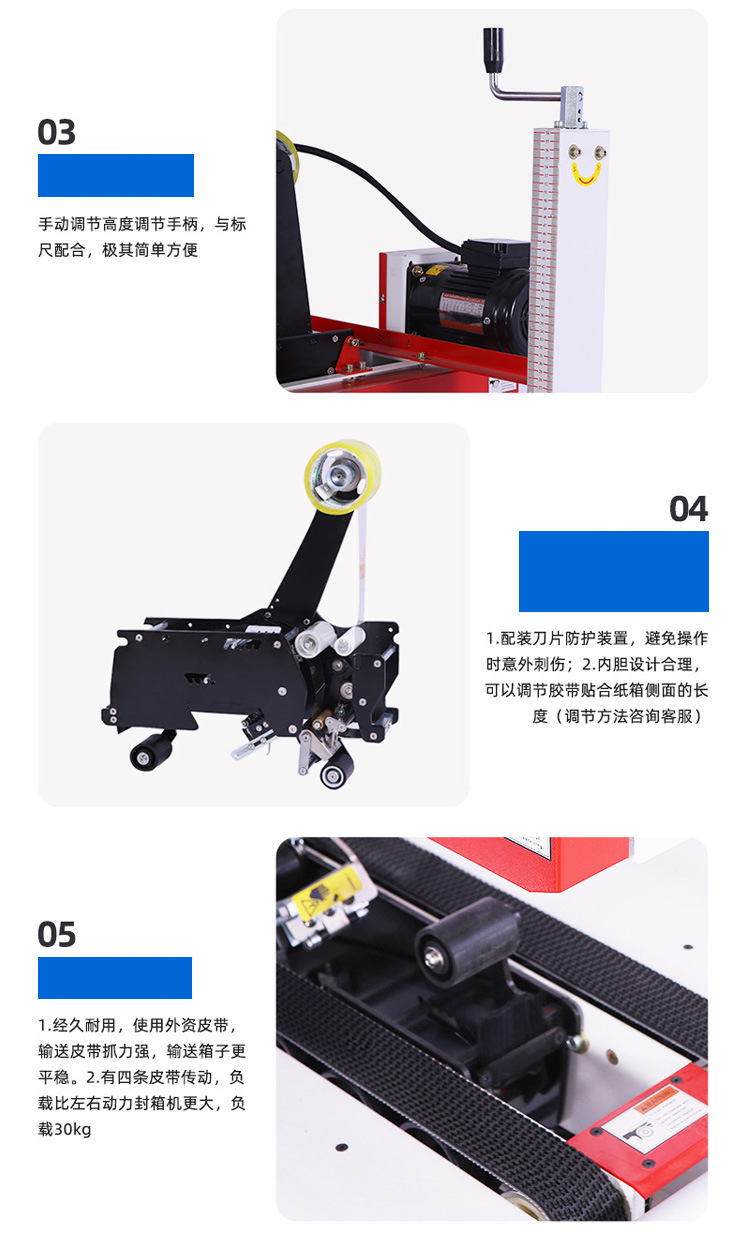 03

手动调节高度调节手柄，与标尺配合，极其简单方便

04

1.配装刀片防护装置，避免操作时意外刺伤；2.内胆设计合理，可以调节胶带贴合纸箱侧面的长度（调节方法咨询客服）

05

1.经久耐用，使用外资皮带，输送皮带抓力强，输送箱子更平稳。2.有四条皮带传动，负载比左右动力封箱机更大，负载30kg