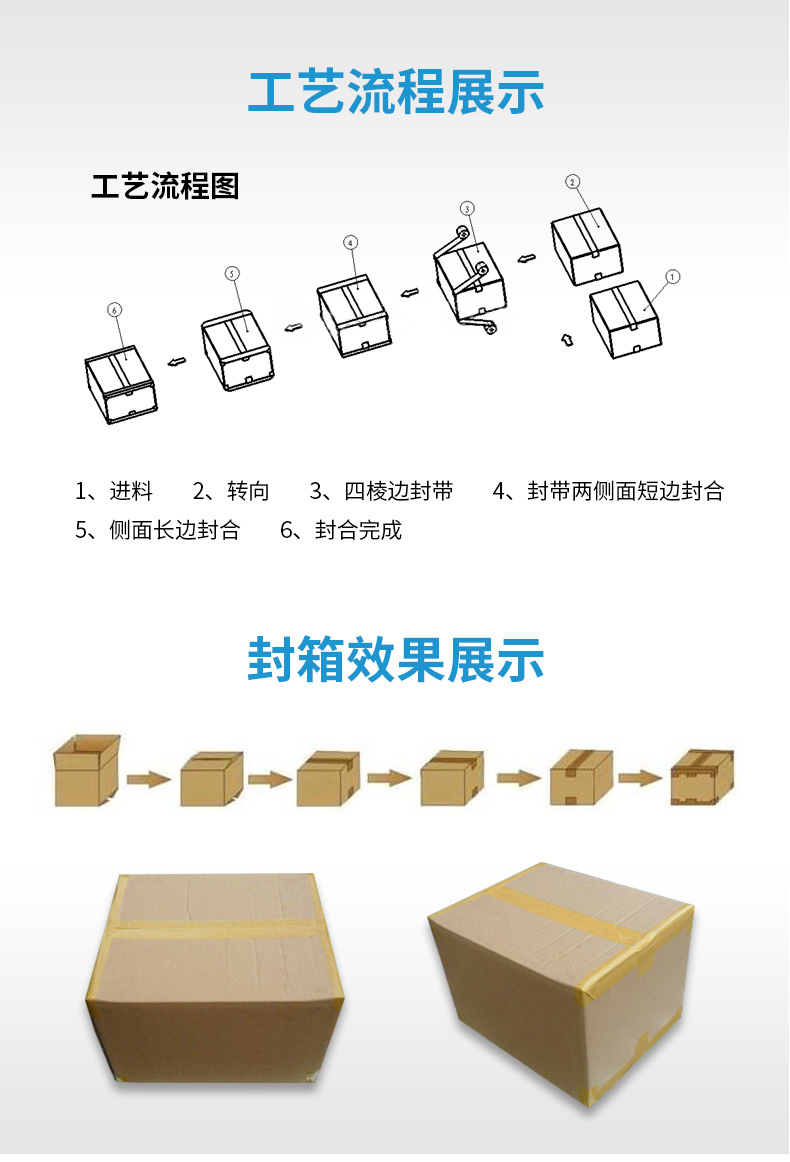 工艺流程展示

工艺流程图

6 5 4 3 2 1

1、进料　2、转向　3、四棱边封带　4、封带两侧面短边封合
5、侧面长边封合　6、封合完成

封箱效果展示