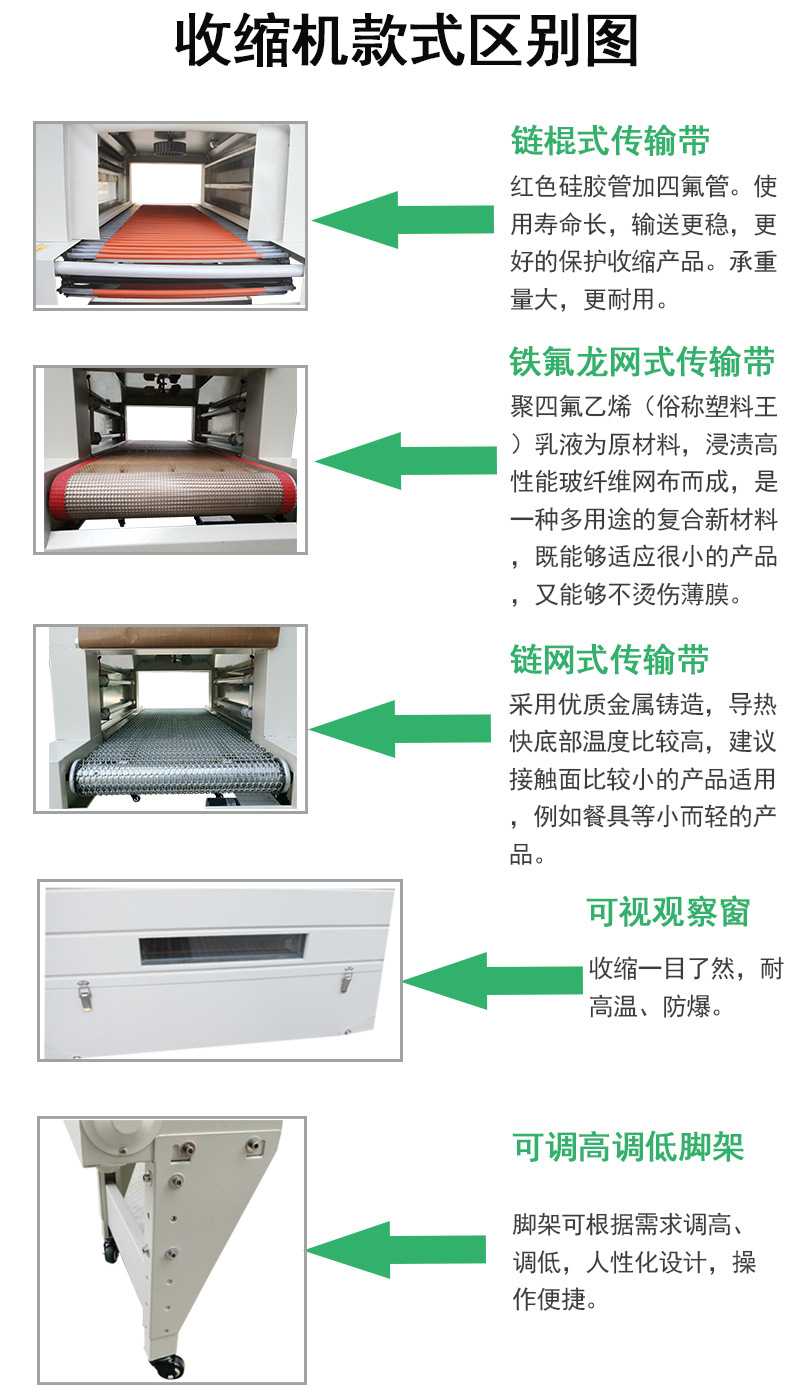 收缩机款式区别图

链棍式传输带

红色硅胶管加四氟管。使用寿命长，输送更稳，更好的保护收缩产品。承重量大，更耐用。

铁氟龙网式传输带

聚四氟乙烯（俗称塑料王）乳液为原材料，浸渍高性能玻纤维网布而成，是一种多用途的复合新材料，既能够适应很小的产品，又能够不烫伤薄膜。

链网式传输带

采用优质金属铸造，导热快底部温度比较高，建议接触面比较小的产品适用，例如餐具等小而轻的产品。

可视观察窗

收缩一目了然，耐高温、防爆。

可调高调低脚架

脚架可根据需求调高、调低，人性化设计，操作便捷。